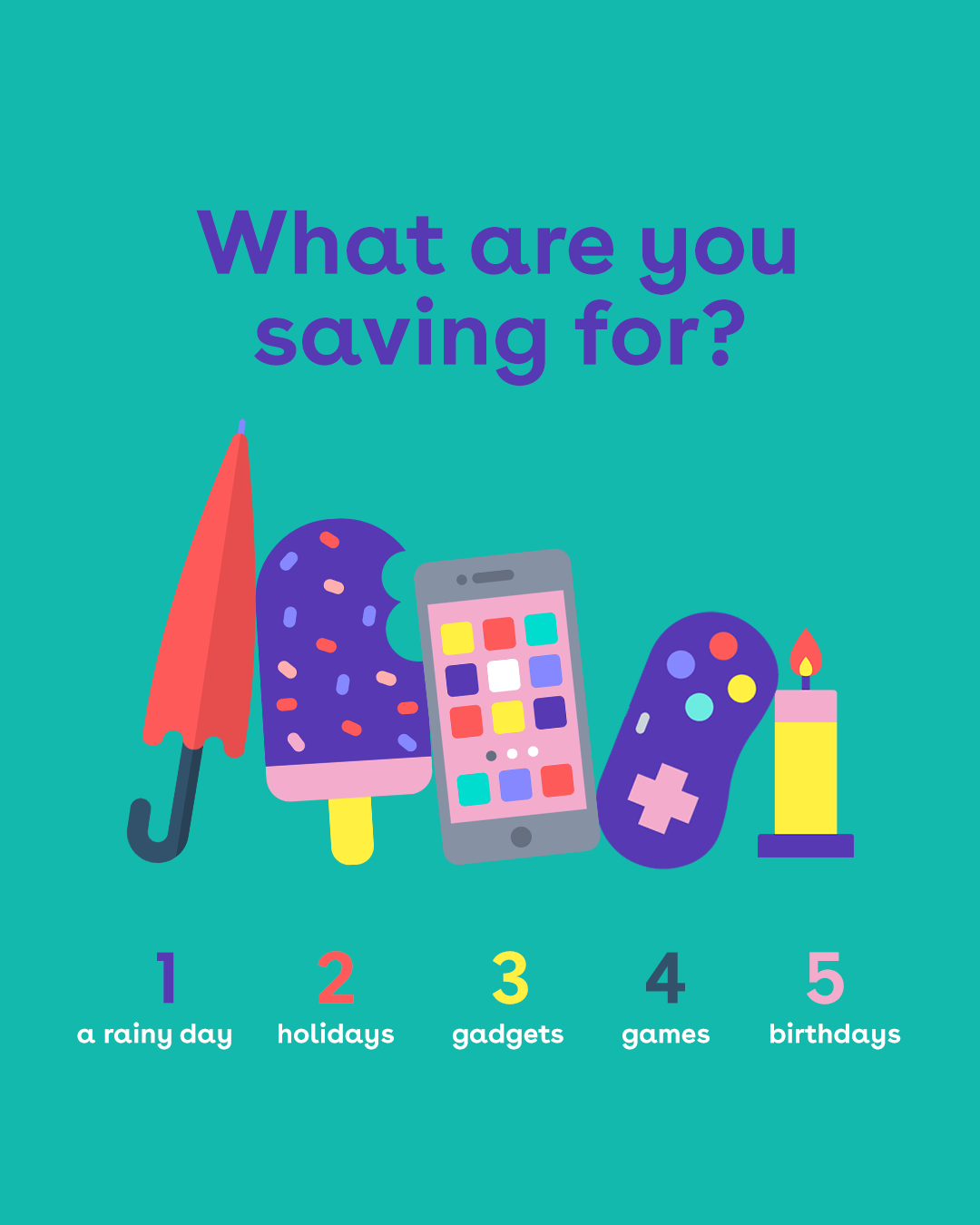 What are you saving for?

1
a rainy day

2
holidays

3
gadgets

4
games

5
birthdays